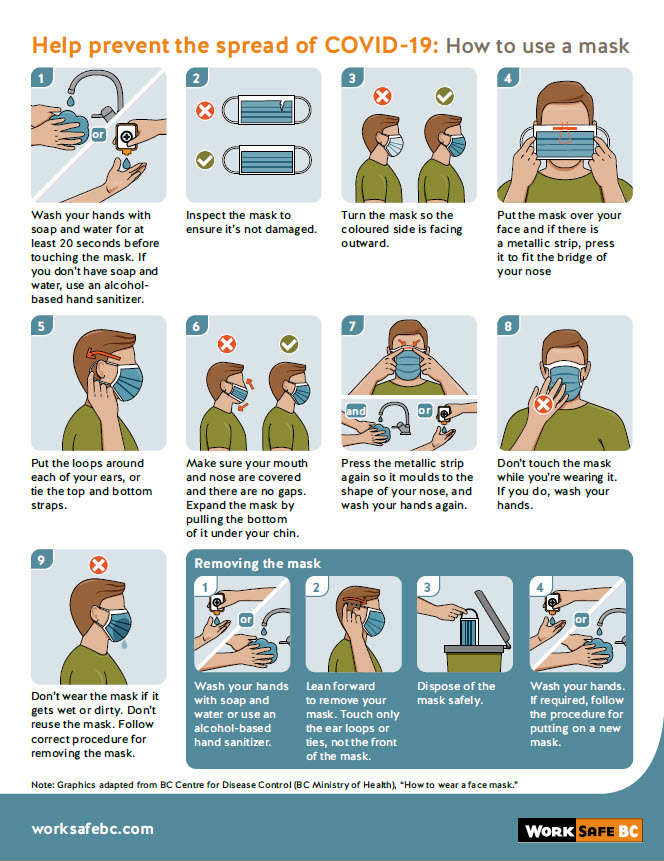 Help prevent the spread of COVID-19: How to use a mask

1
or

Wash your hands with soap and water for at least 20 seconds before touching the mask. If you don't have soap and water, use an alcohol-based hand sanitizer.

2

Inspect the mask to ensure it's not damaged.

3

Turn the mask so the coloured side is facing outward.

4

Put the mask over your face and if there is a metallic strip, press it to fit the bridge of your nose

5

Put the loops around each of your ears, or tie the top and bottom straps.

6

Make sure your mouth and nose are covered and there are no gaps. Expand the mask by pulling the bottom of it under your chin.

7
and
or

Press the metallic strip again so it moulds to the shape of your nose, and wash your hands again.

8

Don't touch the mask while you're wearing it. If you do, wash your hands.

9

Don't wear the mask if it gets wet or dirty. Don't reuse the mask. Follow correct procedure for removing the mask.

Removing the mask

1
or

Wash your hands with soap and water or use an alcohol-based hand sanitizer.

2

Lean forward to remove your mask. Touch only the ear loops or ties, not the front of the mask.

3

Dispose of the mask safely.

4
or

Wash your hands. If required, follow the procedure for putting on a new mask.

Note: Graphics adapted from BC Centre for Disease Control (BC Ministry of Health), "How to wear a face mask."

worksafebc.com

WORK SAFE BC